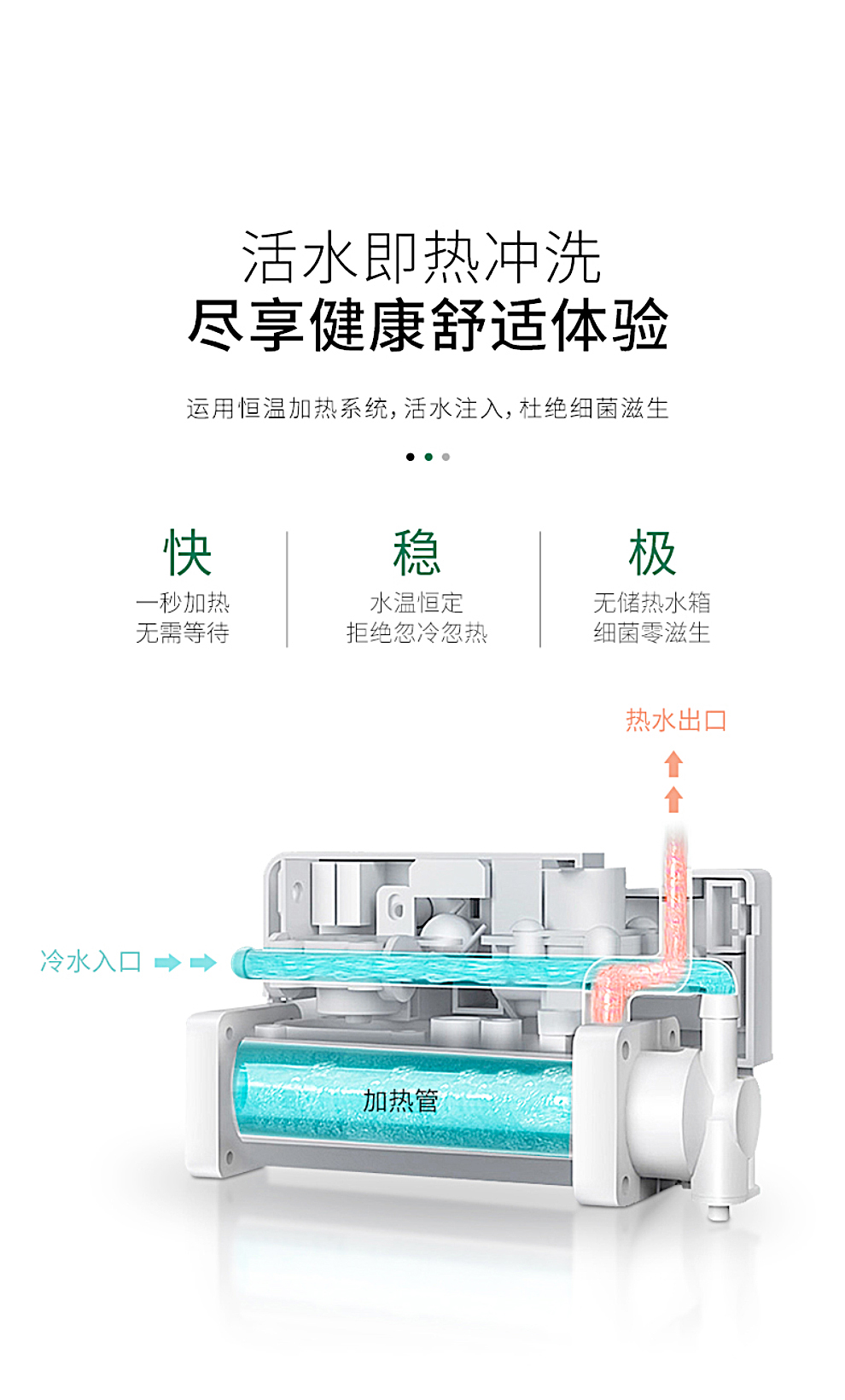 活水即热冲洗
尽享健康舒适体验

运用恒温加热系统，活水注入，杜绝细菌滋生

快
一秒加热
无需等待

稳
水温恒定
拒绝忽冷忽热

极
无储热水箱
细菌零滋生

热水出口

冷水入口

加热管