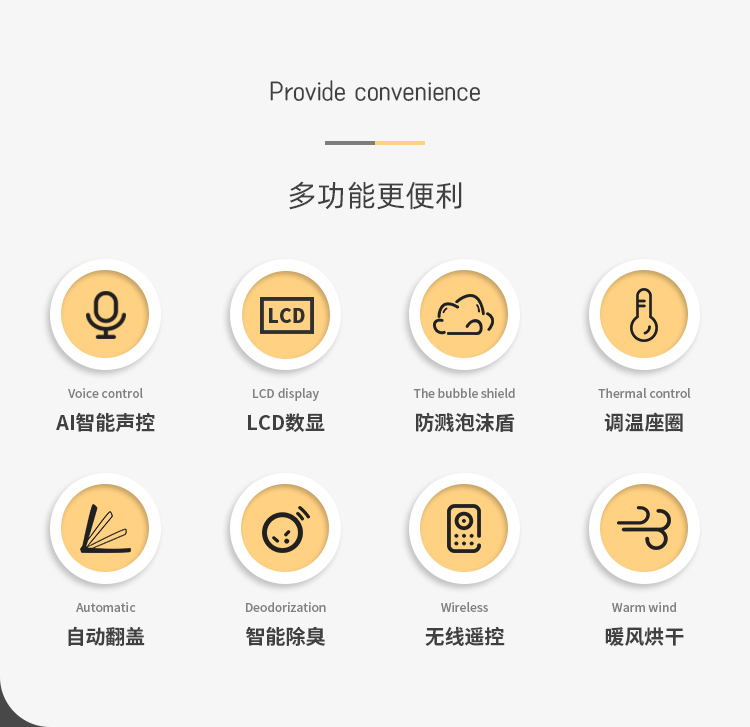 Provide convenience

多功能更便利

LCD

Voice control
AI智能声控

LCD display
LCD数显

The bubble shield
防溅泡沫盾

Thermal control
调温座圈

Automatic
自动翻盖

Deodorization
智能除臭

Wireless
无线遥控

Warm wind
暖风烘干